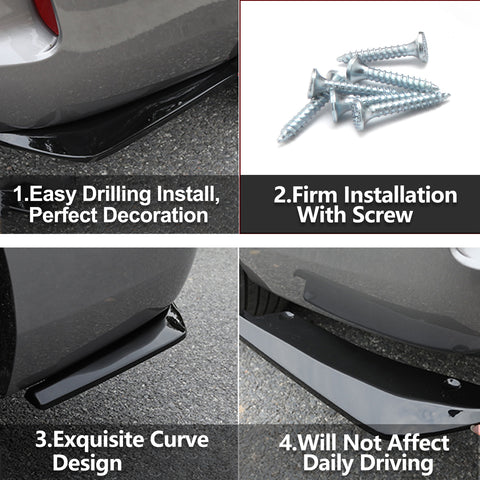 1.Easy Drilling Install, Perfect Decoration

2.Firm Installation With Screw

3.Exquisite Curve Design

4.Will Not Affect Daily Driving