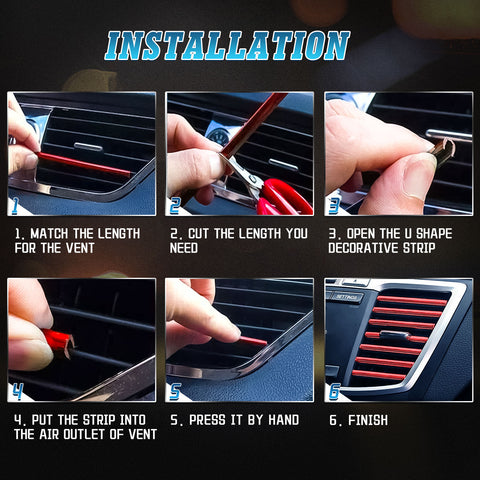 INSTALLATION

1

1. MATCH THE LENGTH FOR THE VENT

2

2. CUT THE LENGTH YOU NEED

3

3. OPEN THE U SHAPE DECORATIVE STRIP

4

4. PUT THE STRIP INTO THE AIR OUTLET OF VENT

5

5. PRESS IT BY HAND

SETTINGS

6

6. FINISH