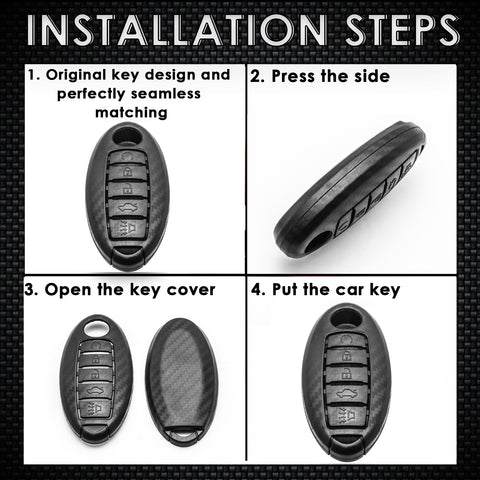 INSTALLATION STEPS

1. Original key design and perfectly seamless matching

2. Press the side

3. Open the key cover

4. Put the car key