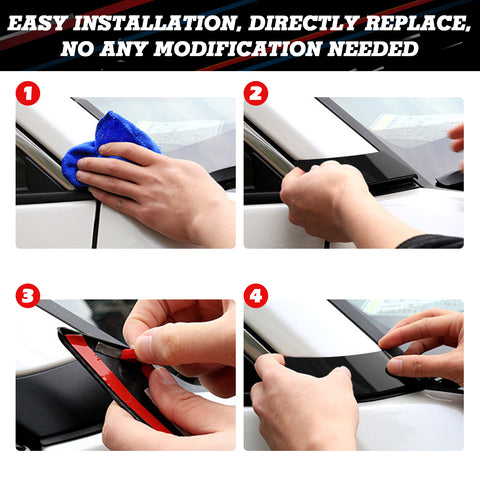 EASY INSTALLATION, DIRECTLY REPLACE, NO ANY MODIFICATION NEEDED

1

2

3

4