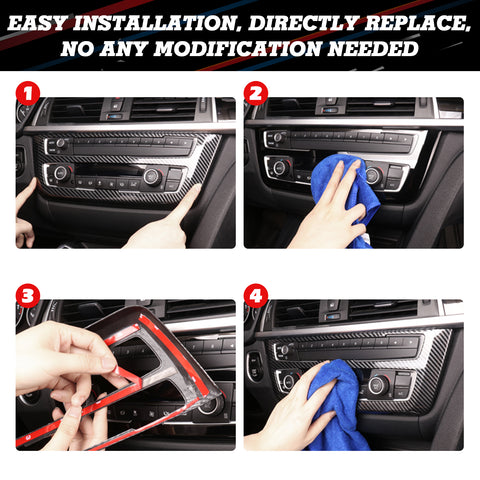 EASY INSTALLATION, DIRECTLY REPLACE, NO ANY MODIFICATION NEEDED

1

2

3

4