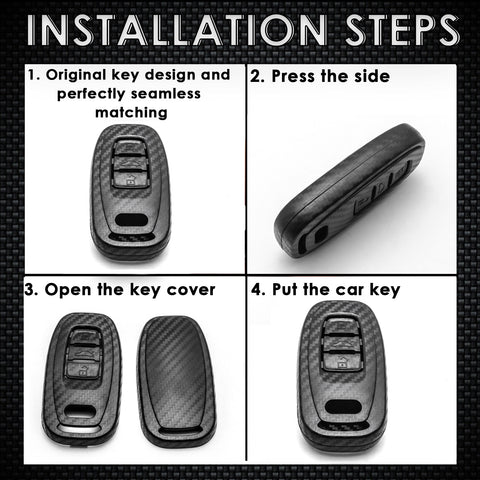 INSTALLATION STEPS

1. Original key design and perfectly seamless matching

2. Press the side

3. Open the key cover

4. Put the car key