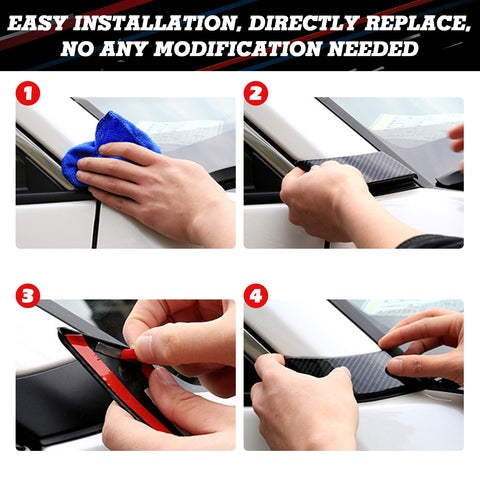 EASY INSTALLATION, DIRECTLY REPLACE, NO ANY MODIFICATION NEEDED

1

2

3

4