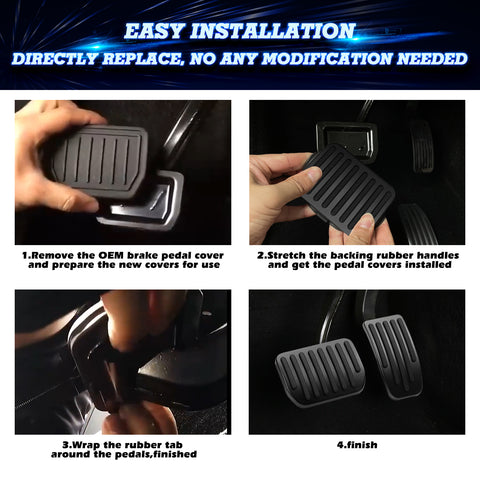 EASY INSTALLATION
DIRECTLY REPLACE, NO ANY MODIFICATION NEEDED

1.Remove the OEM brake pedal cover and prepare the new covers for use

2.Stretch the backing rubber handles and get the pedal covers installed

3.Wrap the rubber tab around the pedals,finished

4.finish