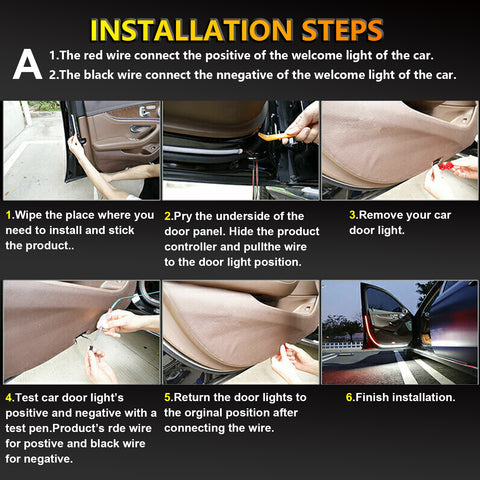 INSTALLATION STEPS

A
1.The red wire connect the positive of the welcome light of the car.
2.The black wire connect the nnegative of the welcome light of the car.

1.Wipe the place where you need to install and stick the product..

2.Pry the underside of the door panel. Hide the product controller and pullthe wire to the door light position.

3.Remove your car door light.

4.Test car door light's positive and negative with a test pen.Product's rde wire for postive and black wire for negative.

5.Return the door lights to the orginal position after connecting the wire.

6.Finish installation.