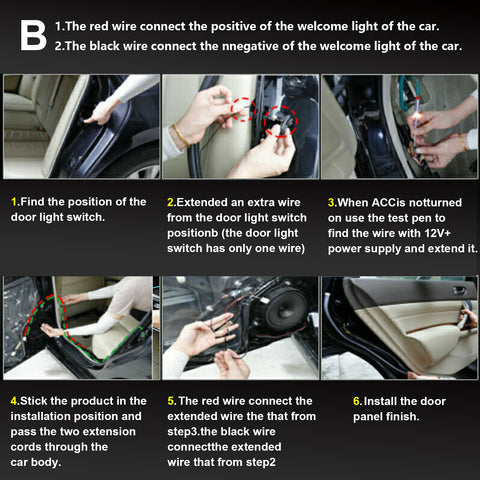 B 1.The red wire connect the positive of the welcome light of the car.
2.The black wire connect the nnegative of the welcome light of the car.

1.Find the position of the door light switch.

2.Extended an extra wire from the door light switch positionb (the door light switch has only one wire)

3.When ACCis notturned on use the test pen to find the wire with 12V+ power supply and extend it.

4.Stick the product in the installation position and pass the two extension cords through the car body.

5.The red wire connect the extended wire the that from step3.the black wire connectthe extended wire that from step2

6.Install the door panel finish.