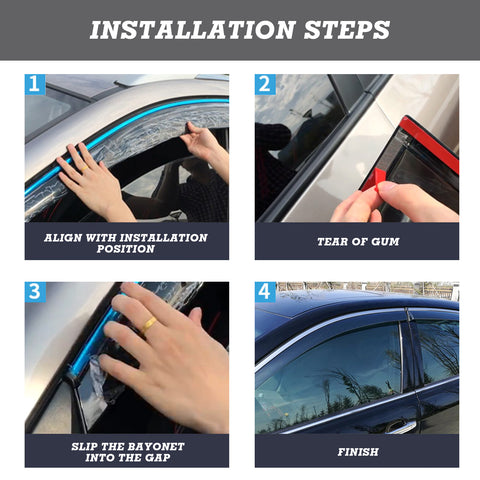 INSTALLATION STEPS

1

ALIGN WITH INSTALLATION POSITION

2

TEAR OF GUM

3

SLIP THE BAYONET INTO THE GAP

4

FINISH