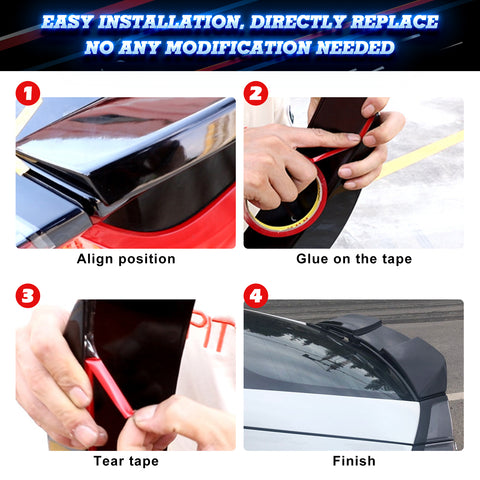 EASY INSTALLATION, DIRECTLY REPLACE
NO ANY MODIFICATION NEEDED

1
Align position

2
Glue on the tape

3
Tear tape

4
Finish