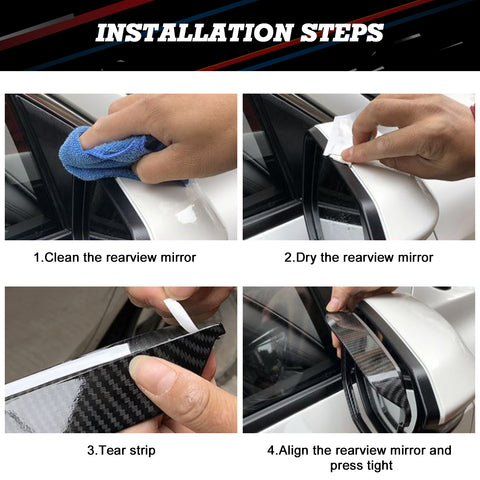 INSTALLATION STEPS

1.Clean the rearview mirror

2.Dry the rearview mirror

3.Tear strip

4.Align the rearview mirror and press tight