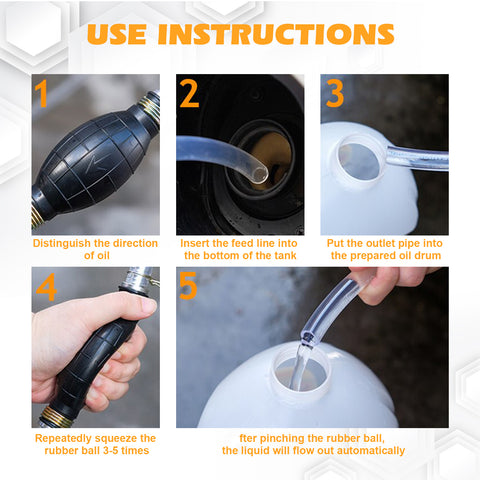 USE INSTRUCTIONS

1

Distinguish the direction of oil

2

Insert the feed line into the bottom of the tank

3

Put the outlet pipe into the prepared oil drum

4

Repeatedly squeeze the rubber ball 3-5 times

5

fter pinching the rubber ball, the liquid will flow out automatically