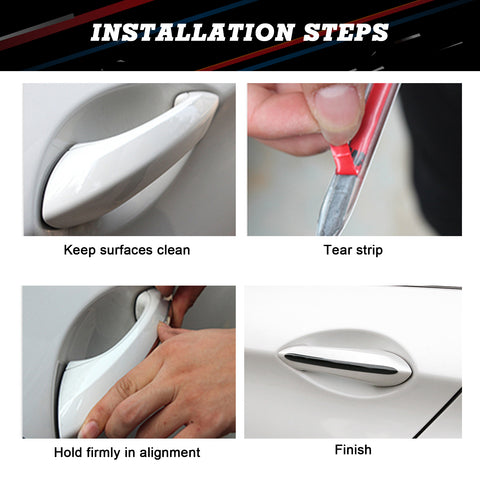 INSTALLATION STEPS

Keep surfaces clean

Tear strip

Hold firmly in alignment

Finish