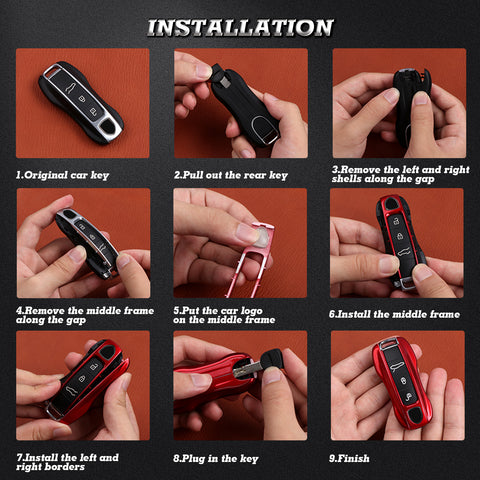 INSTALLATION

1.Original car key

2.Pull out the rear key

3.Remove the left and right shells along the gap

4.Remove the middle frame along the gap

5.Put the car logo on the middle frame

6.Install the middle frame

7.Install the left and right borders

8.Plug in the key

9.Finish