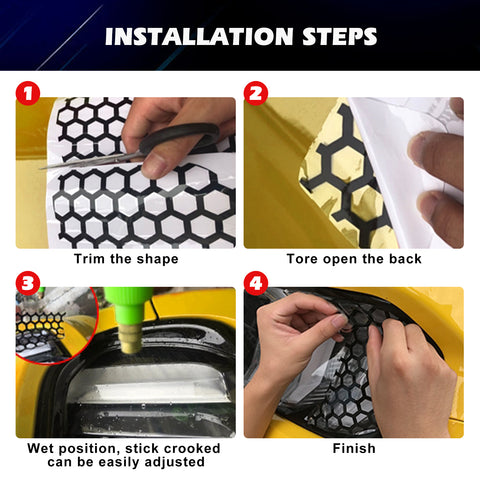 INSTALLATION STEPS

1

Trim the shape

2

Tore open the back

3

Wet position, stick crooked can be easily adjusted

4

Finish