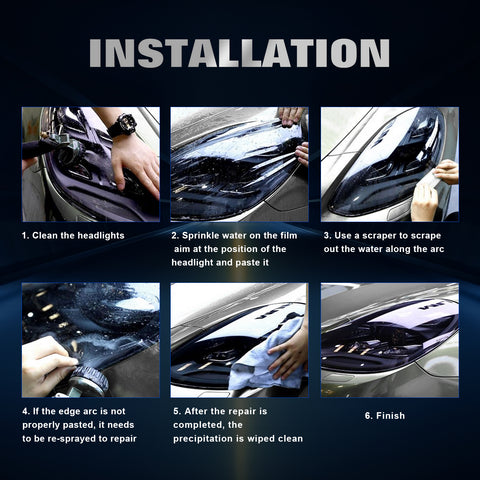 INSTALLATION

1. Clean the headlights

2. Sprinkle water on the film aim at the position of the headlight and paste it

3. Use a scraper to scrape out the water along the arc

4. If the edge arc is not properly pasted, it needs to be re-sprayed to repair

5. After the repair is completed, the precipitation is wiped clean

6. Finish