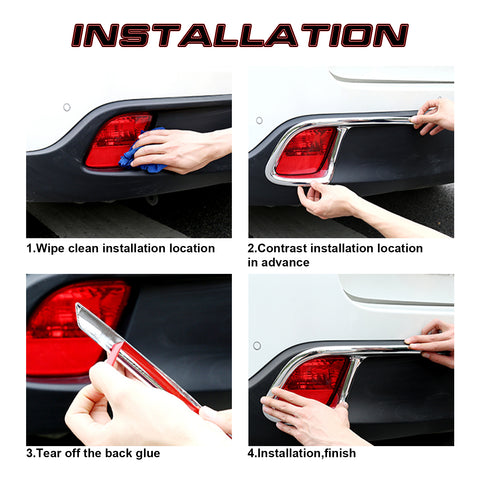 INSTALLATION

1.Wipe clean installation location

2.Contrast installation location in advance

3.Tear off the back glue

4.Installation,finish