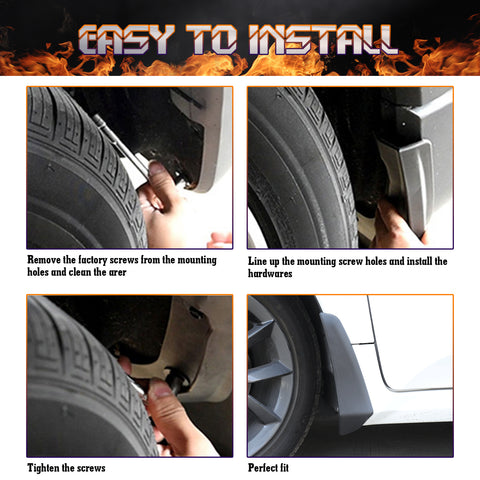 EASY TO INSTALL

Remove the factory screws from the mounting holes and clean the arer

Line up the mounting screw holes and install the hardwares

Tighten the screws

Perfect fit