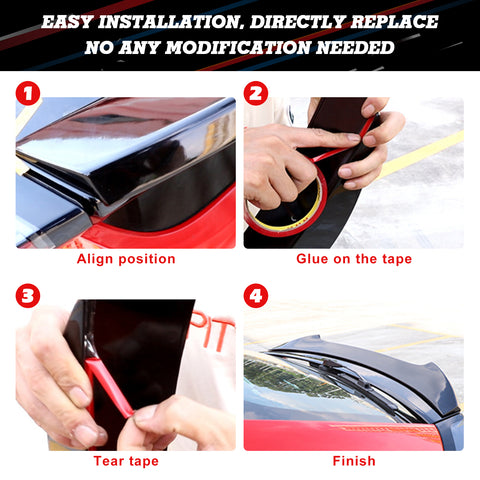 EASY INSTALLATION, DIRECTLY REPLACE
NO ANY MODIFICATION NEEDED

1
Align position

2
Glue on the tape

3
Tear tape

4
Finish