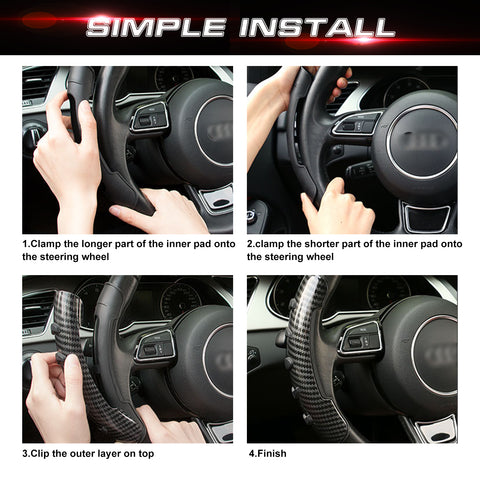 SIMPLE INSTALL

1.Clamp the longer part of the inner pad onto the steering wheel

2.clamp the shorter part of the inner pad onto the steering wheel

3.Clip the outer layer on top

4.Finish