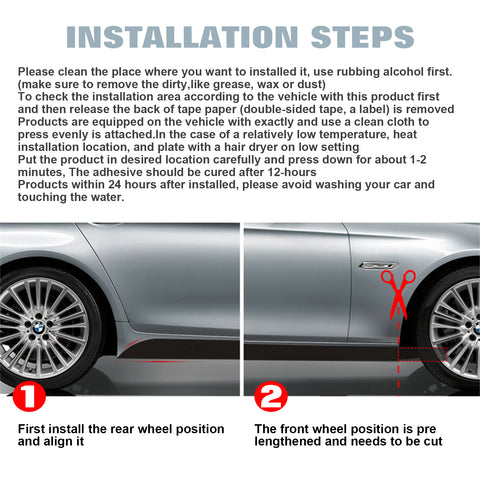 INSTALLATION STEPS

Please clean the place where you want to installed it, use rubbing alcohol first. (make sure to remove the dirty,like grease, wax or dust)
To check the installation area according to the vehicle with this product first and then release the back of tape paper (double-sided tape, a label) is removed
Products are equipped on the vehicle with exactly and use a clean cloth to press evenly is attached.In the case of a relatively low temperature, heat installation location, and plate with a hair dryer on low setting
Put the product in desired location carefully and press down for about 1-2 minutes, The adhesive should be cured after 12-hours
Products within 24 hours after installed, please avoid washing your car and touching the water.

1

First install the rear wheel position and align it

2

The front wheel position is pre lengthened and needs to be cut