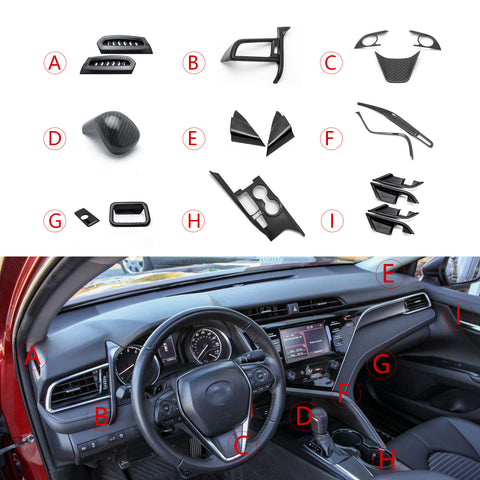 A B C
D E F
G H I

E
I
A
G
F
B
D
C
H