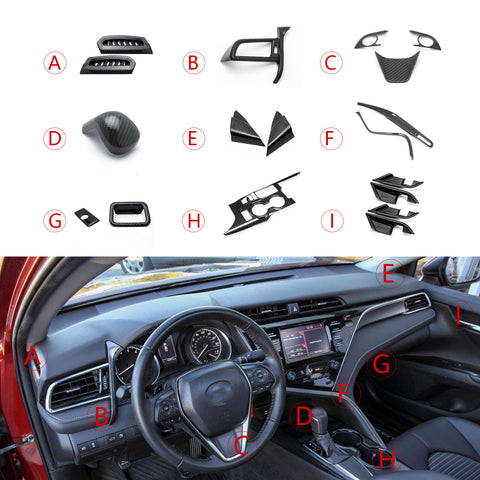 A B C
D E F
G H I

E
I
A
G
F
B
D
C
H