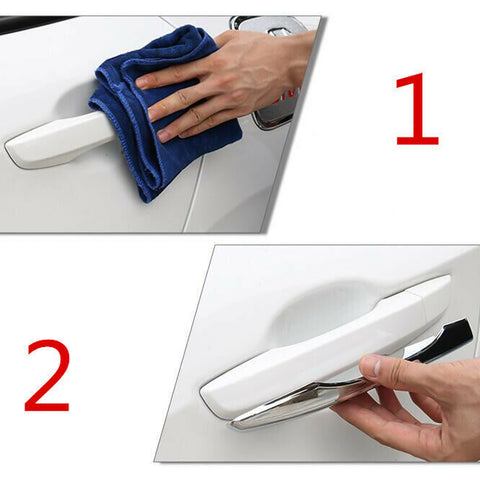 1

2