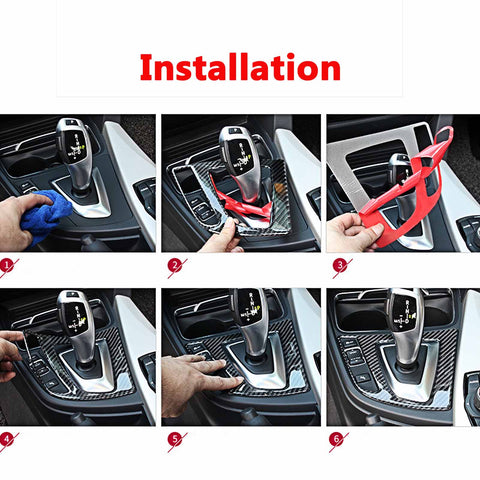 Installation

1

2

3

4

5

6