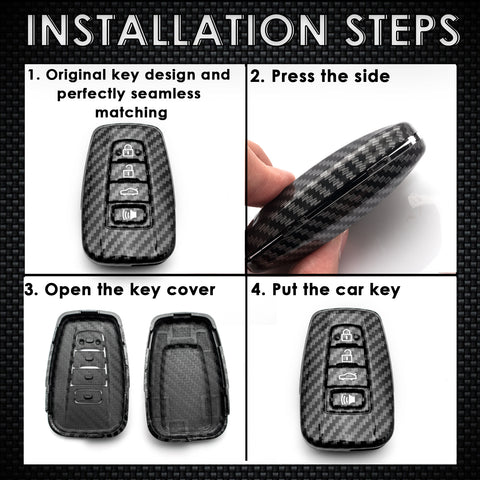 INSTALLATION STEPS

1. Original key design and perfectly seamless matching

2. Press the side

3. Open the key cover

4. Put the car key