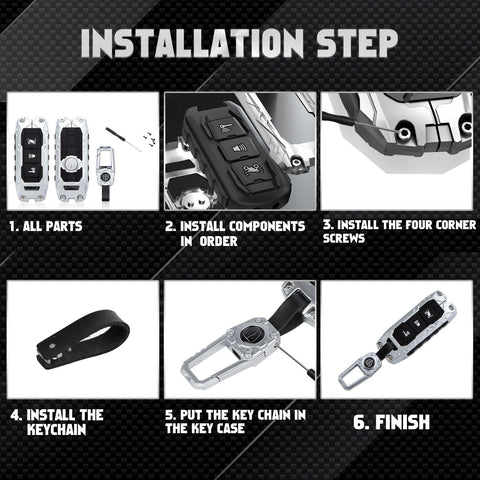 INSTALLATION STEP

1. ALL PARTS

2. INSTALL COMPONENTS IN ORDER

3. INSTALL THE FOUR CORNER SCREWS

4. INSTALL THE KEYCHAIN

5. PUT THE KEY CHAIN IN THE KEY CASE

6. FINISH