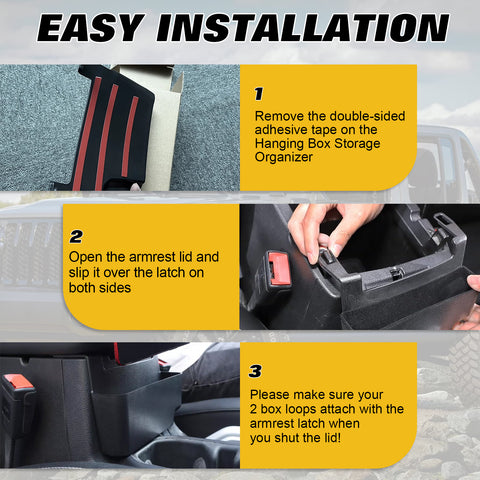 EASY INSTALLATION

1
Remove the double-sided adhesive tape on the Hanging Box Storage Organizer

2
Open the armrest lid and slip it over the latch on both sides

3
Please make sure your 2 box loops attach with the armrest latch when you shut the lid!