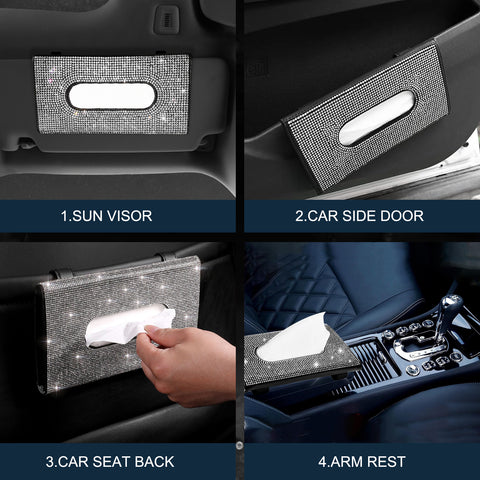 1.SUN VISOR

2.CAR SIDE DOOR

3.CAR SEAT BACK

4.ARM REST