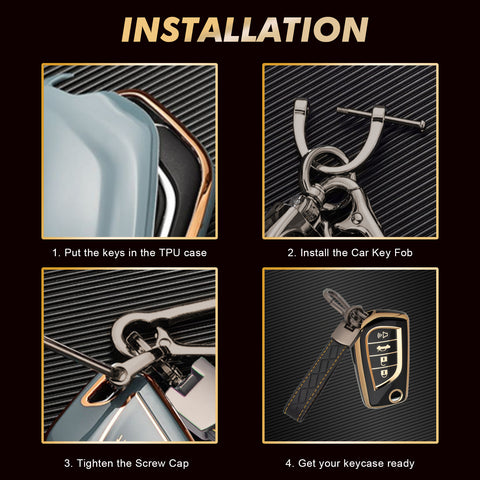 INSTALLATION

1. Put the keys in the TPU case

2. Install the Car Key Fob

3. Tighten the Screw Cap

4. Get your keycase ready