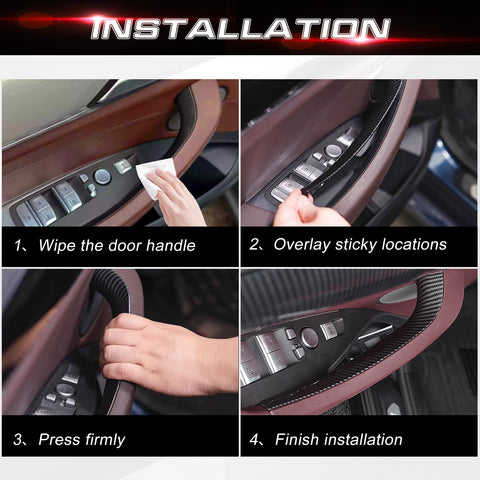 INSTALLATION

1、Wipe the door handle

2、Overlay sticky locations

3、Press firmly

4、Finish installation