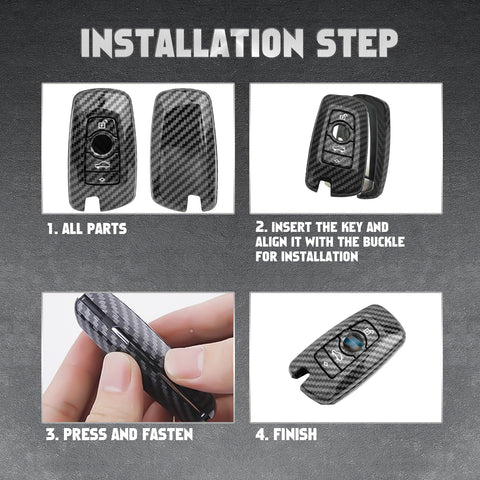 INSTALLATION STEP

1. ALL PARTS

2. INSERT THE KEY AND ALIGN IT WITH THE BUCKLE FOR INSTALLATION

3. PRESS AND FASTEN

4. FINISH