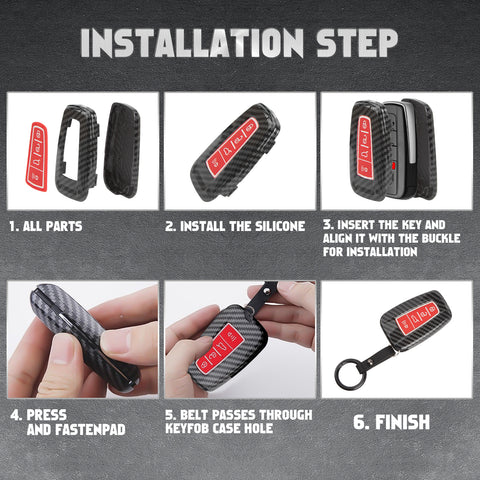 INSTALLATION STEP

1. ALL PARTS

2. INSTALL THE SILICONE

3. INSERT THE KEY AND ALIGN IT WITH THE BUCKLE FOR INSTALLATION

4. PRESS AND FASTENPAD

5. BELT PASSES THROUGH KEYFOB CASE HOLE

6. FINISH