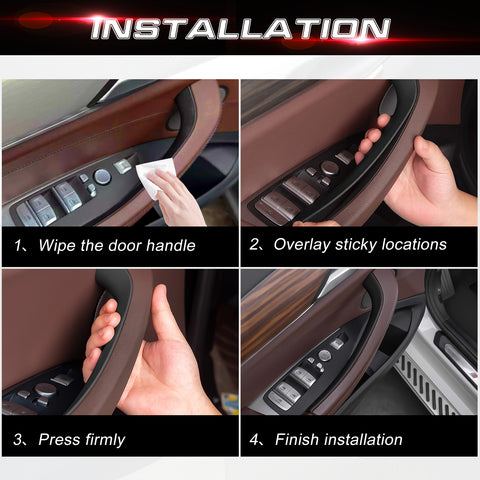 INSTALLATION

1、Wipe the door handle

2、Overlay sticky locations

3、Press firmly

4、Finish installation