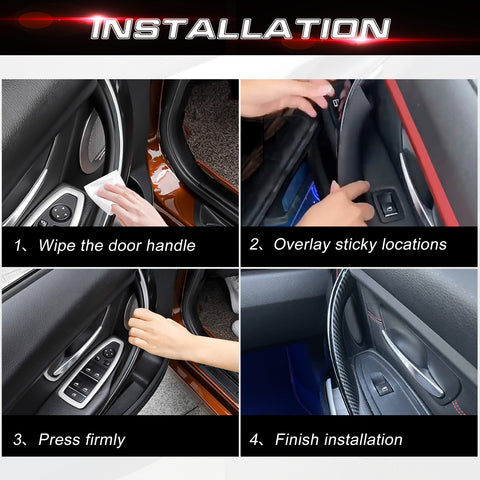 INSTALLATION

1、Wipe the door handle

2、Overlay sticky locations

3、Press firmly

4、Finish installation