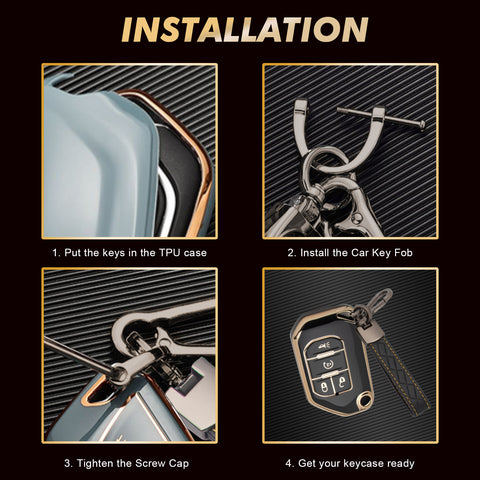 INSTALLATION

1. Put the keys in the TPU case

2. Install the Car Key Fob

3. Tighten the Screw Cap

4. Get your keycase ready