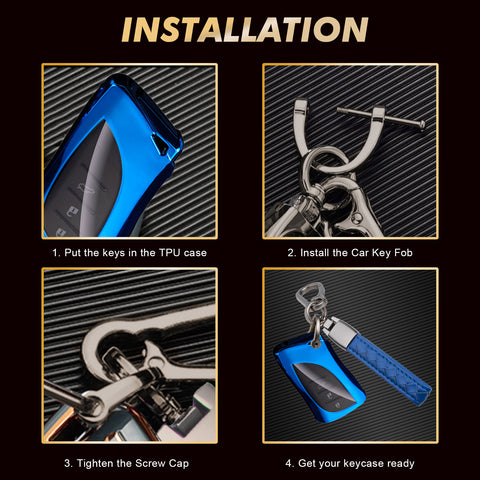 INSTALLATION

1. Put the keys in the TPU case

2. Install the Car Key Fob

3. Tighten the Screw Cap

4. Get your keycase ready