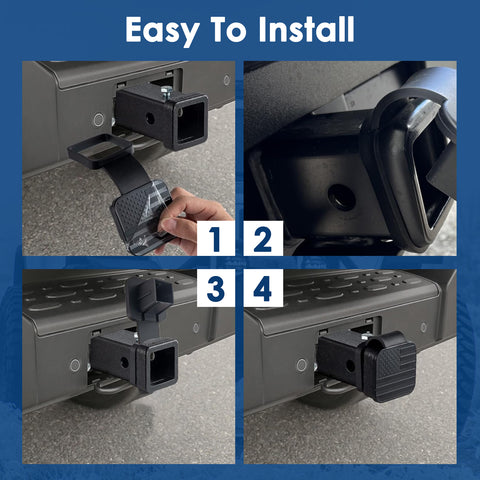 Easy To Install

1

2

3

4