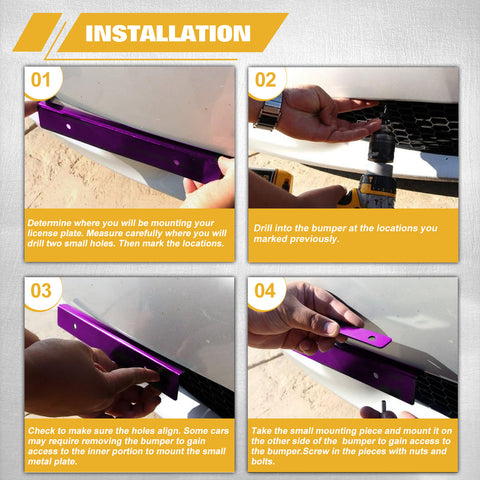 INSTALLATION

01

Determine where you will be mounting your license plate. Measure carefully where you will drill two small holes. Then mark the locations.

02

Drill into the bumper at the locations you marked previously.

03

Check to make sure the holes align. Some cars may require removing the bumper to gain access to the inner portion to mount the small metal plate.

04

Take the small mounting piece and mount it on the other side of the bumper to gain access to the bumper.Screw in the pieces with nuts and bolts.