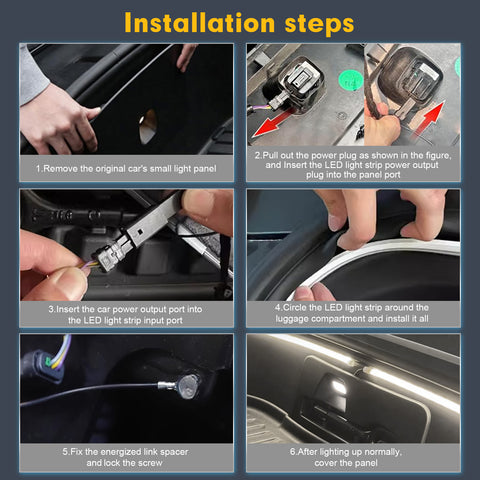 Installation steps

1.Remove the original car's small light panel

2.Pull out the power plug as shown in the figure, and Insert the LED light strip power output plug into the panel port

3.Insert the car power output port into the LED light strip input port

4.Circle the LED light strip around the luggage compartment and install it all

5.Fix the energized link spacer and lock the screw

6.After lighting up normally, cover the panel