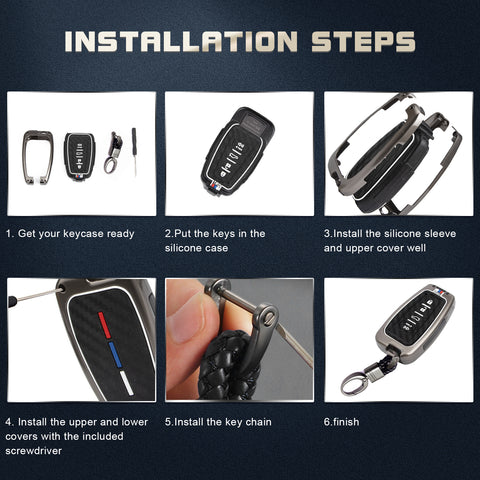 INSTALLATION STEPS

1. Get your keycase ready

2.Put the keys in the silicone case

3.Install the silicone sleeve and upper cover well

4. Install the upper and lower covers with the included screwdriver

5.Install the key chain

6.finish