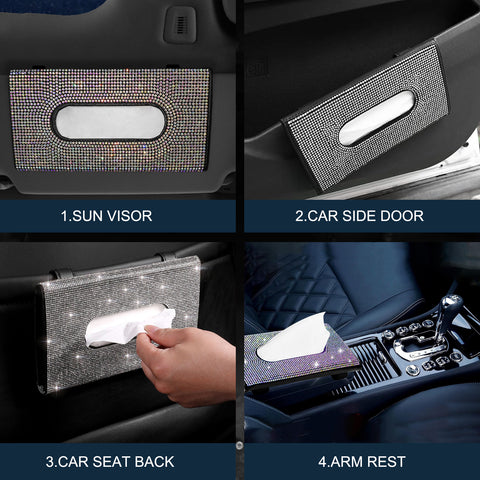 1.SUN VISOR

2.CAR SIDE DOOR

3.CAR SEAT BACK

4.ARM REST