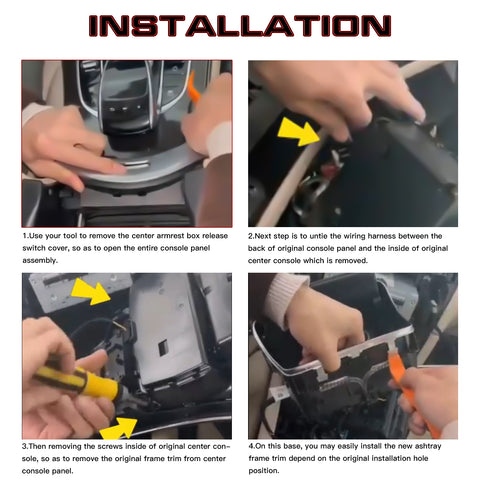 INSTALLATION

1.Use your tool to remove the center armrest box release switch cover, so as to open the entire console panel assembly.

2.Next step is to untie the wiring harness between the back of original console panel and the inside of original center console which is removed.

3.Then removing the screws inside of original center console, so as to remove the original frame trim from center console panel.

4.On this base, you may easily install the new ashtray frame trim depend on the original installation hole position.