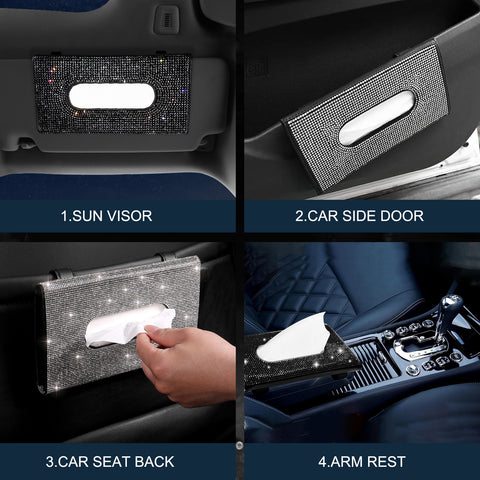 1.SUN VISOR

2.CAR SIDE DOOR

3.CAR SEAT BACK

4.ARM REST