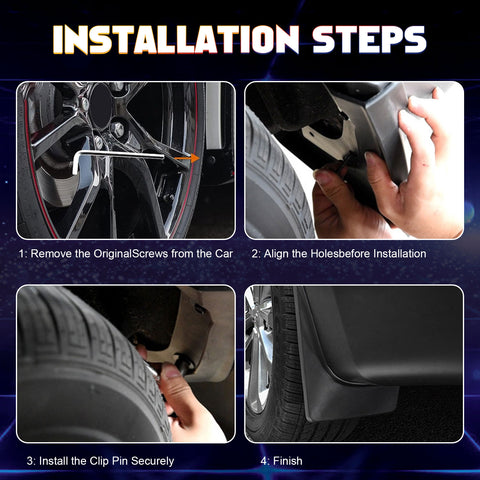 INSTALLATION STEPS

1: Remove the OriginalScrews from the Car

2: Align the Holesbefore Installation

3: Install the Clip Pin Securely

4: Finish