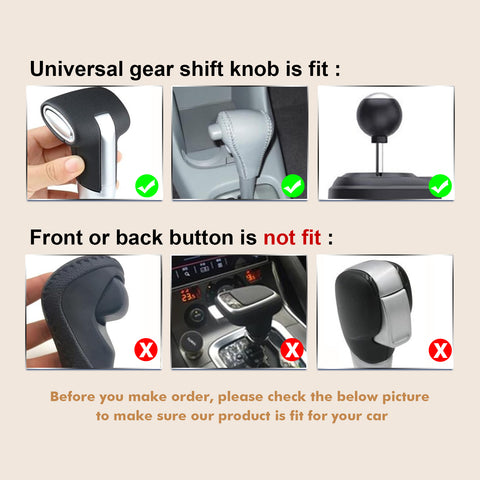 Universal gear shift knob is fit :

Front or back button is not fit :

23.5

Before you make order, please check the below picture to make sure our product is fit for your car