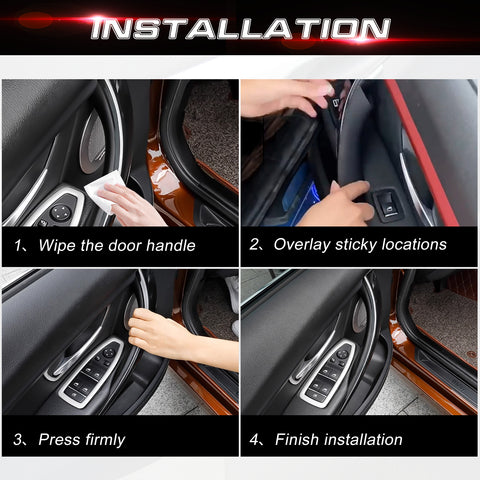 INSTALLATION

1、Wipe the door handle

2、Overlay sticky locations

3、Press firmly

4、Finish installation