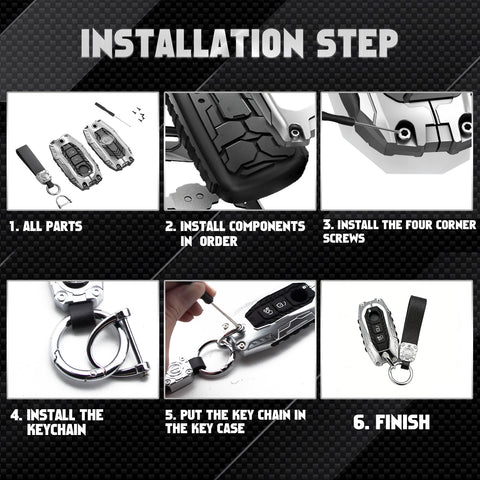 INSTALLATION STEP

1. ALL PARTS

2. INSTALL COMPONENTS IN ORDER

3. INSTALL THE FOUR CORNER SCREWS

4. INSTALL THE KEYCHAIN

5. PUT THE KEY CHAIN IN THE KEY CASE

6. FINISH